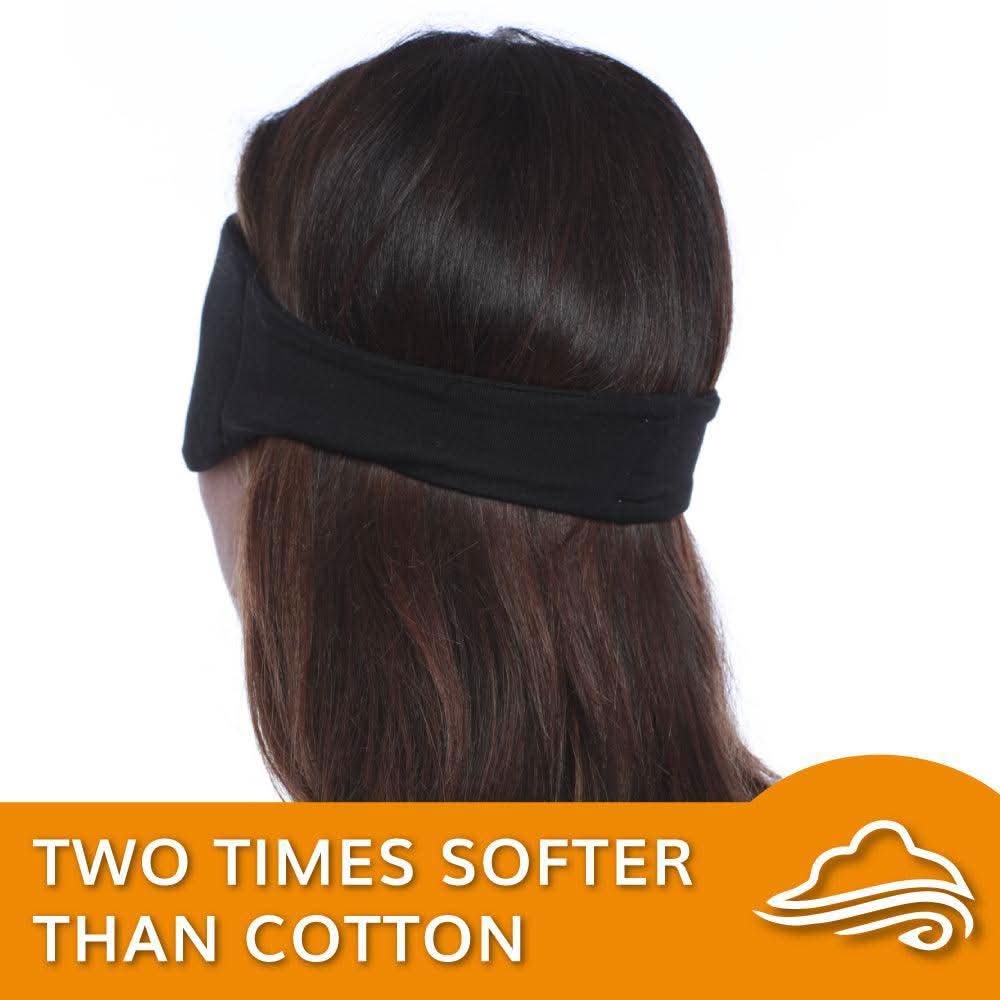 TWO TIMES SOFTER THAN COTTON