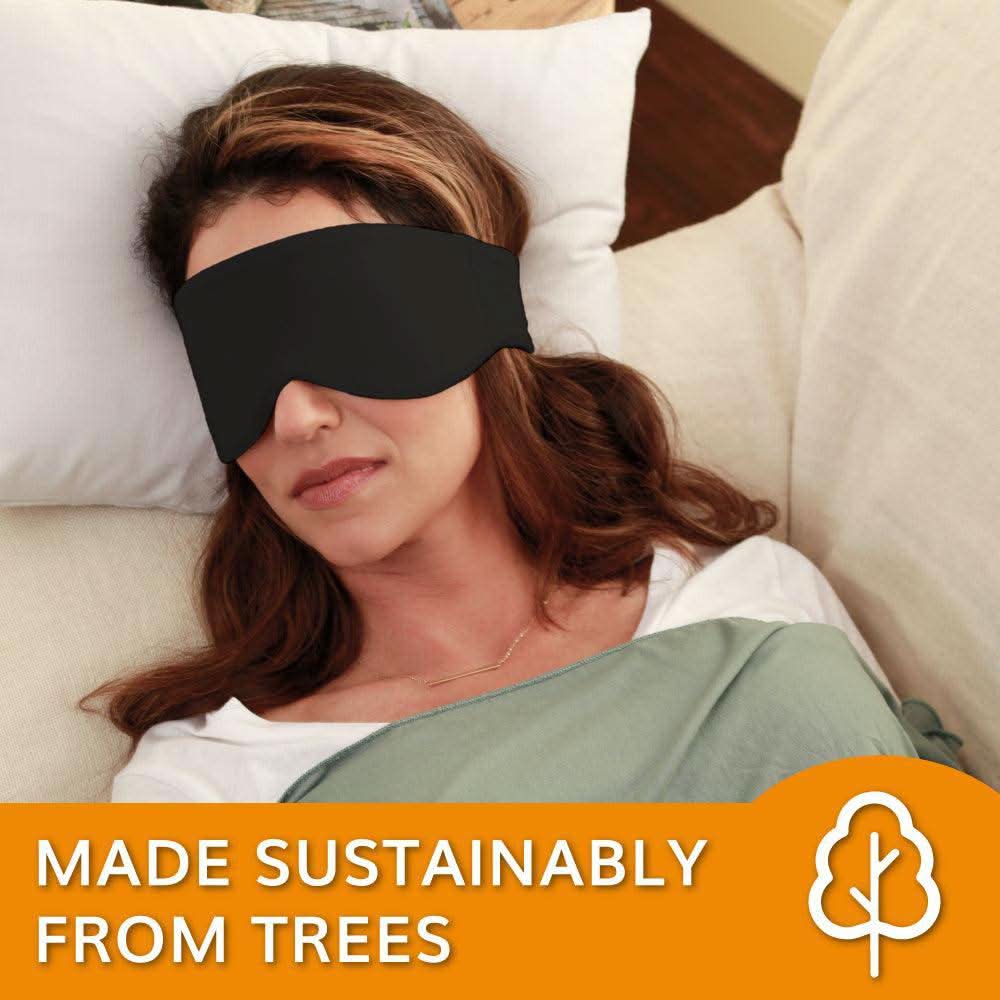 MADE SUSTAINABLY FROM TREES