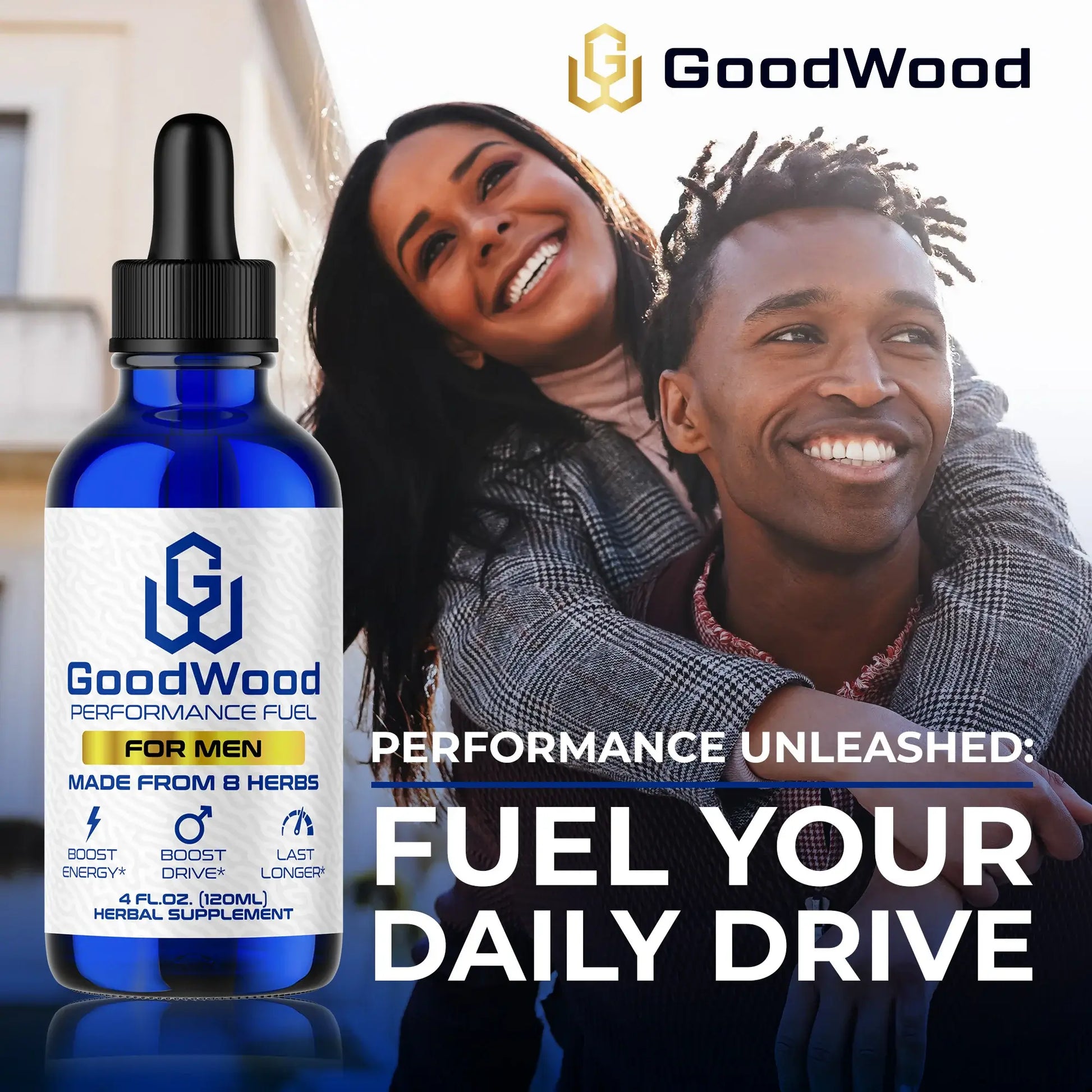 GoodWood

GoodWood
PERFORMANCE FUEL
FOR MEN
MADE FROM 8 HERBS
BOOST ENERGY*
BOOST DRIVE*
LAST LONGER*
4 FL.OZ. (120ML)
HERBAL SUPPLEMENT

PERFORMANCE UNLEASHED:
FUEL YOUR DAILY DRIVE