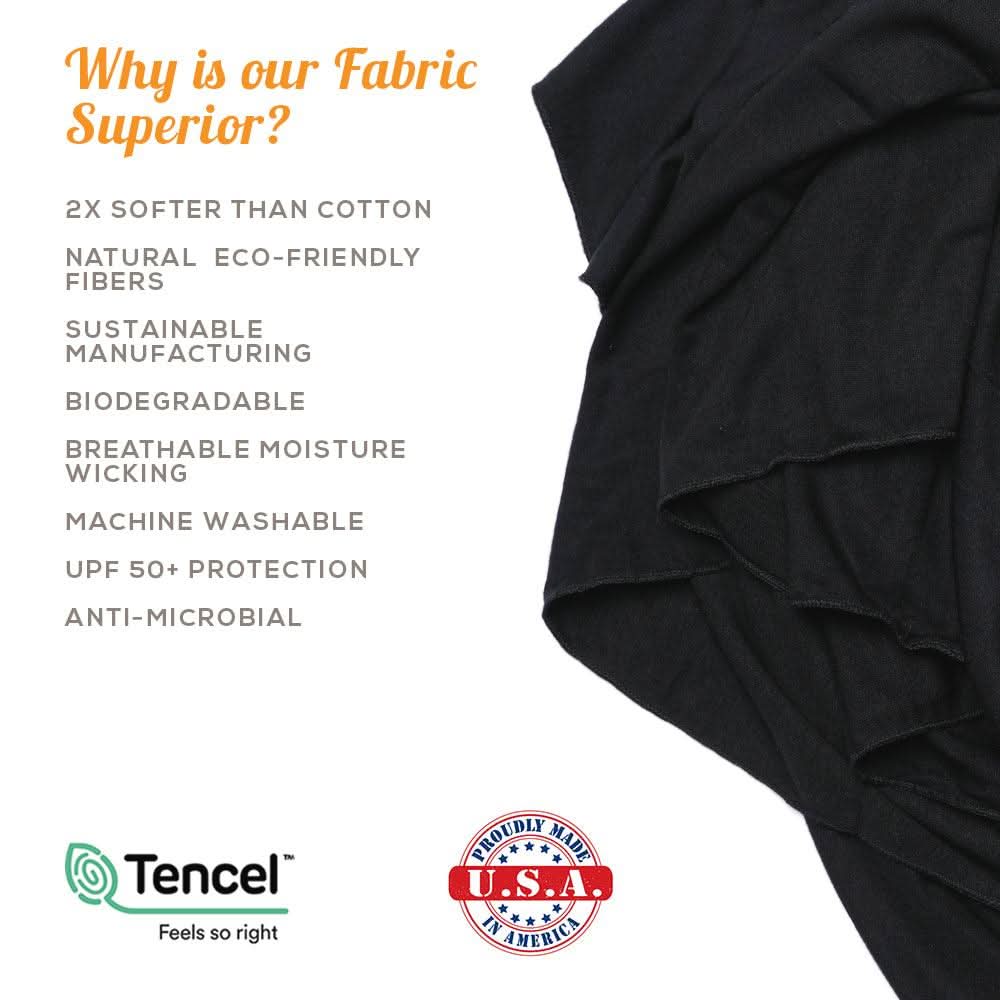 Why is our Fabric Superior?

2X SOFTER THAN COTTON

NATURAL ECO-FRIENDLY FIBERS

SUSTAINABLE MANUFACTURING

BIODEGRADABLE

BREATHABLE MOISTURE WICKING

MACHINE WASHABLE

UPF 50+ PROTECTION

ANTI-MICROBIAL

Tencel™
Feels so right

PROUDLY MADE
U.S.A.
IN AMERICA