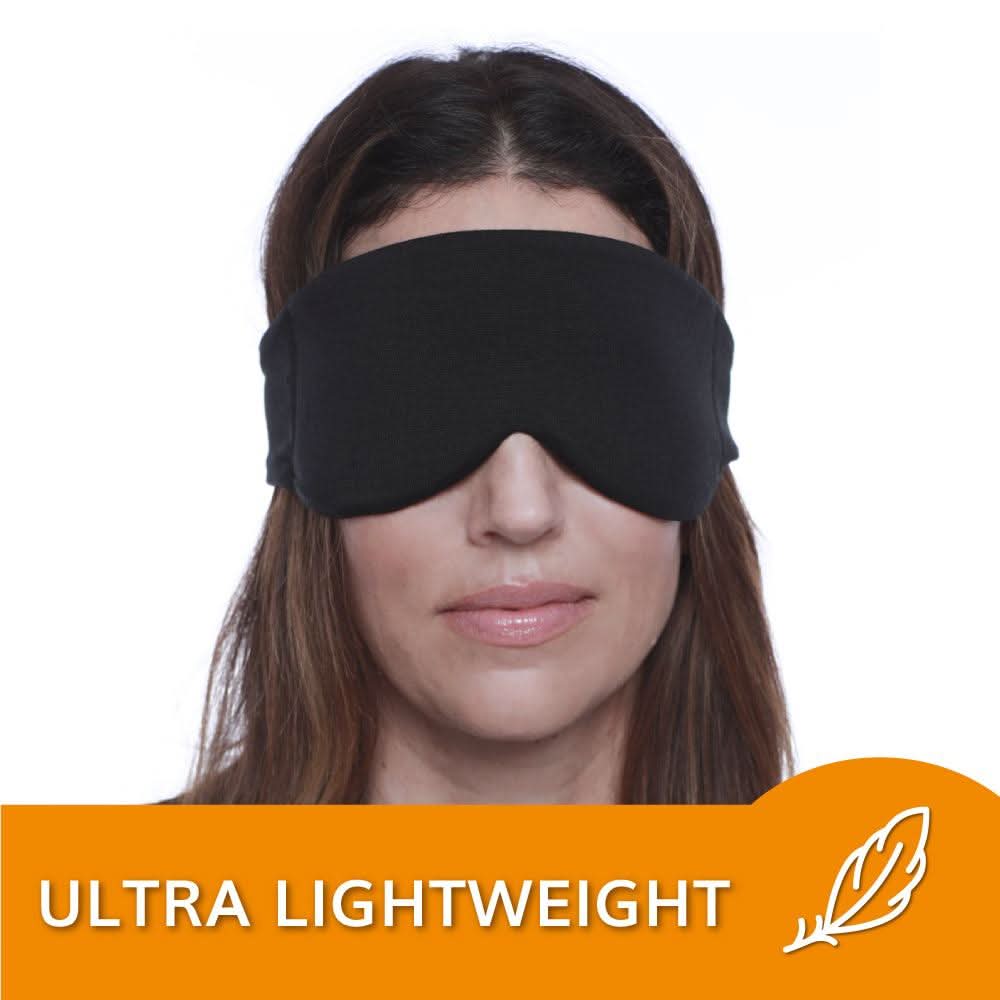 ULTRA LIGHTWEIGHT