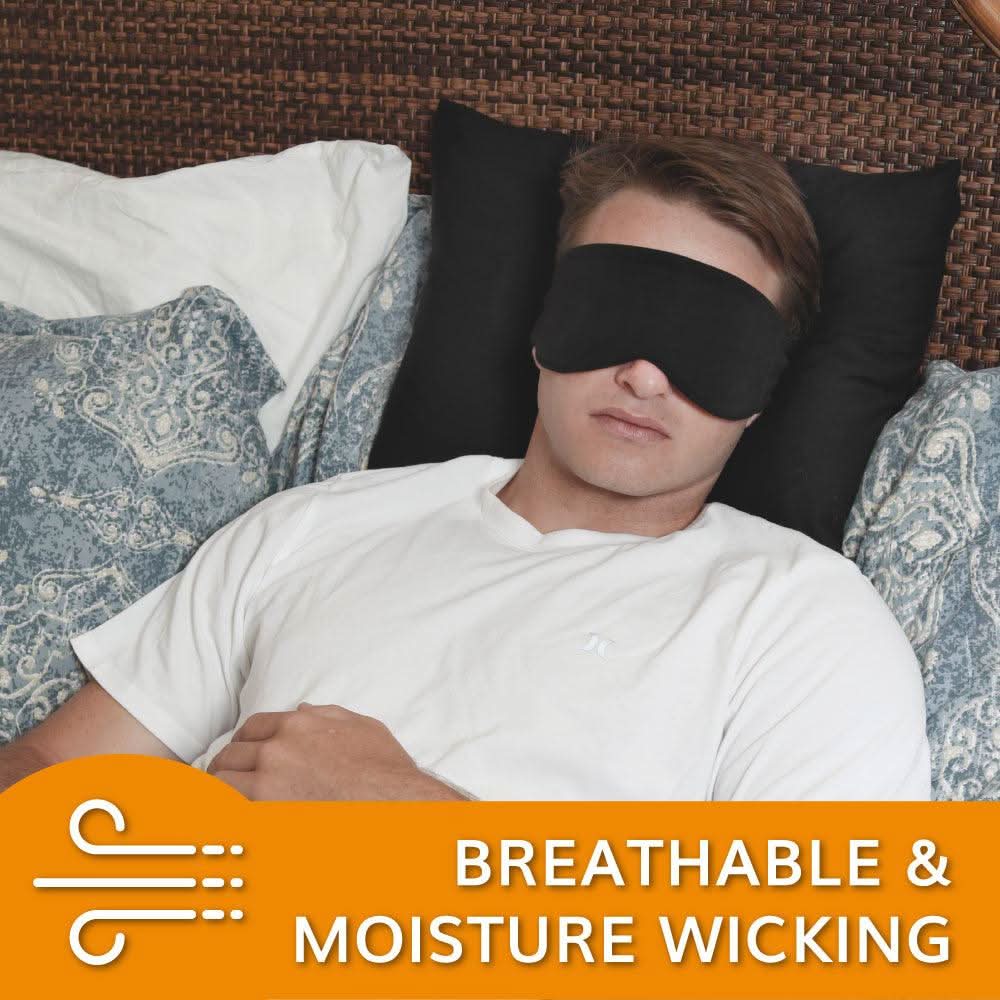 BREATHABLE &
MOISTURE WICKING